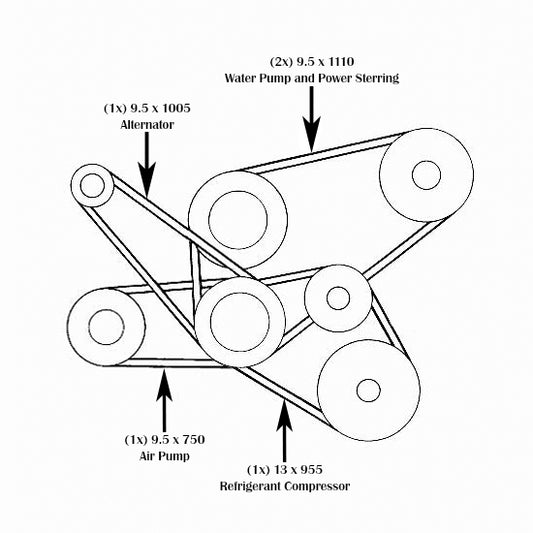 (2x) 9.5 x 1110
Water Pump and Power Sterring

(1x) 9.5 x 1005
Alternator

(1x) 9.5 x 750
Air Pump

(1x) 13 x 955
Refrigerant Compressor